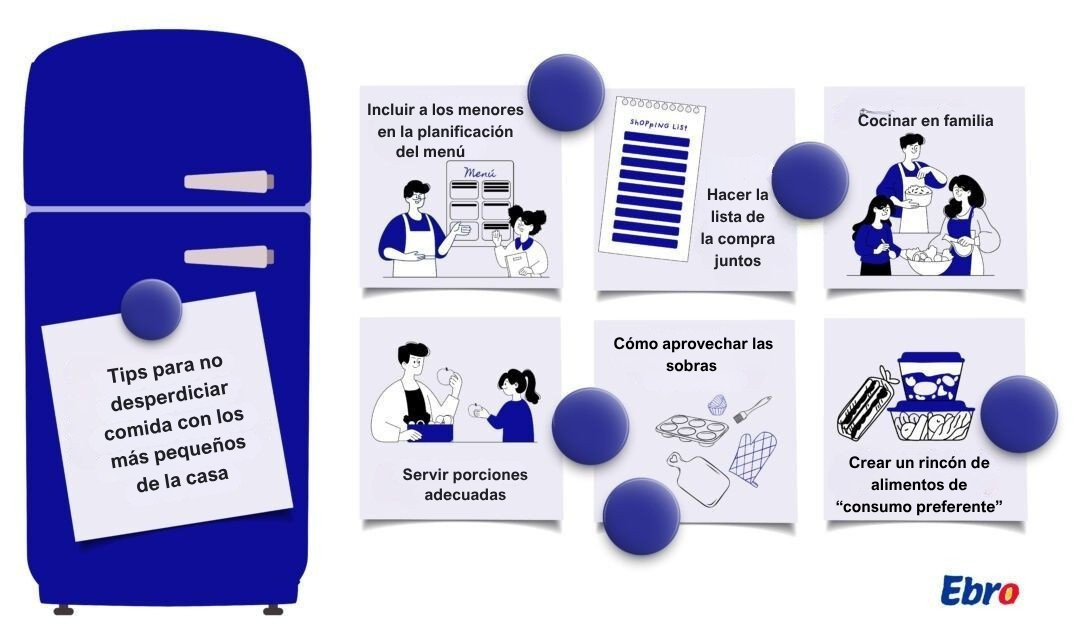 Tips para no desperdiciar comida con los más pequeños de la casa

Incluir a los menores en la planificación del menú

Menú

SHOPPING LIST

Hacer la lista de la compra juntos

Cocinar en familia

Servir porciones adecuadas

Cómo aprovechar las sobras

Crear un rincón de alimentos de "consumo preferente"

Ebro