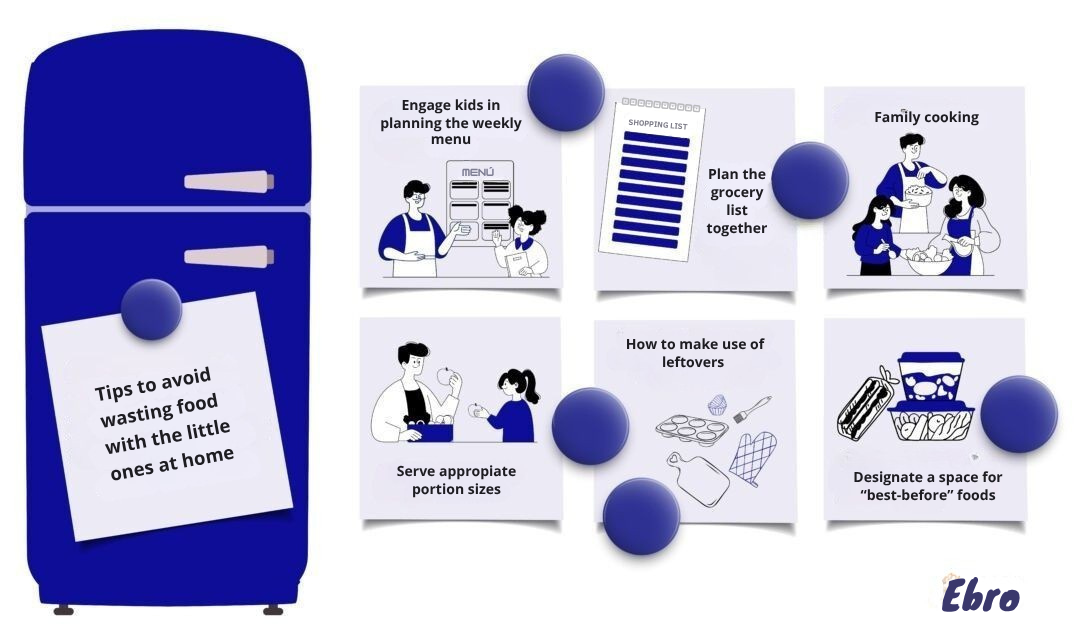 Tips to avoid wasting food with the little ones at home

Engage kids in planning the weekly menu

MENÚ

SHOPPING LIST

Plan the grocery list together

Family cooking

Serve appropiate portion sizes

How to make use of leftovers

Designate a space for "best-before" foods

Ebro